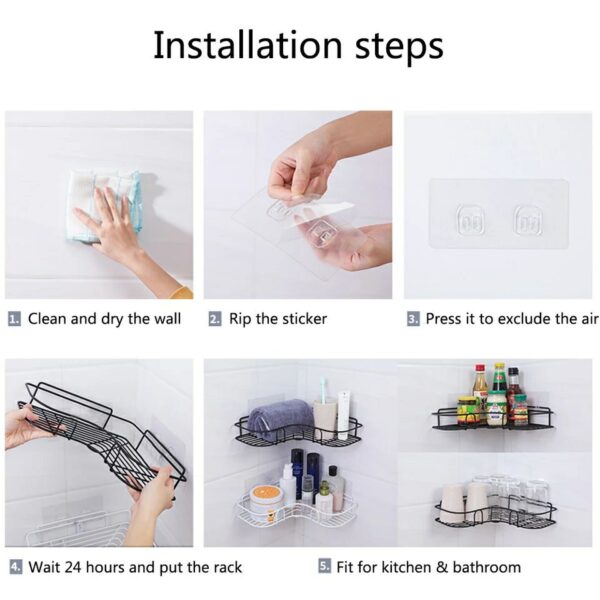 Installation steps

1. Clean and dry the wall

2. Rip the sticker

3. Press it to exclude the air

4. Wait 24 hours and put the rack

5. Fit for kitchen & bathroom